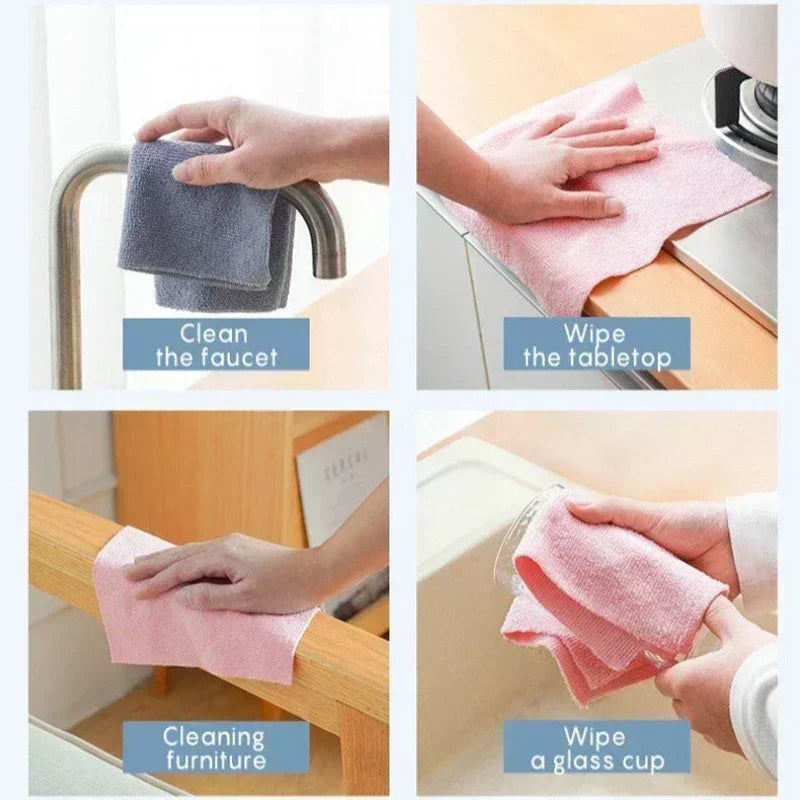 Clean the faucet

Wipe the tabletop

Cleaning furniture

Wipe a glass cup